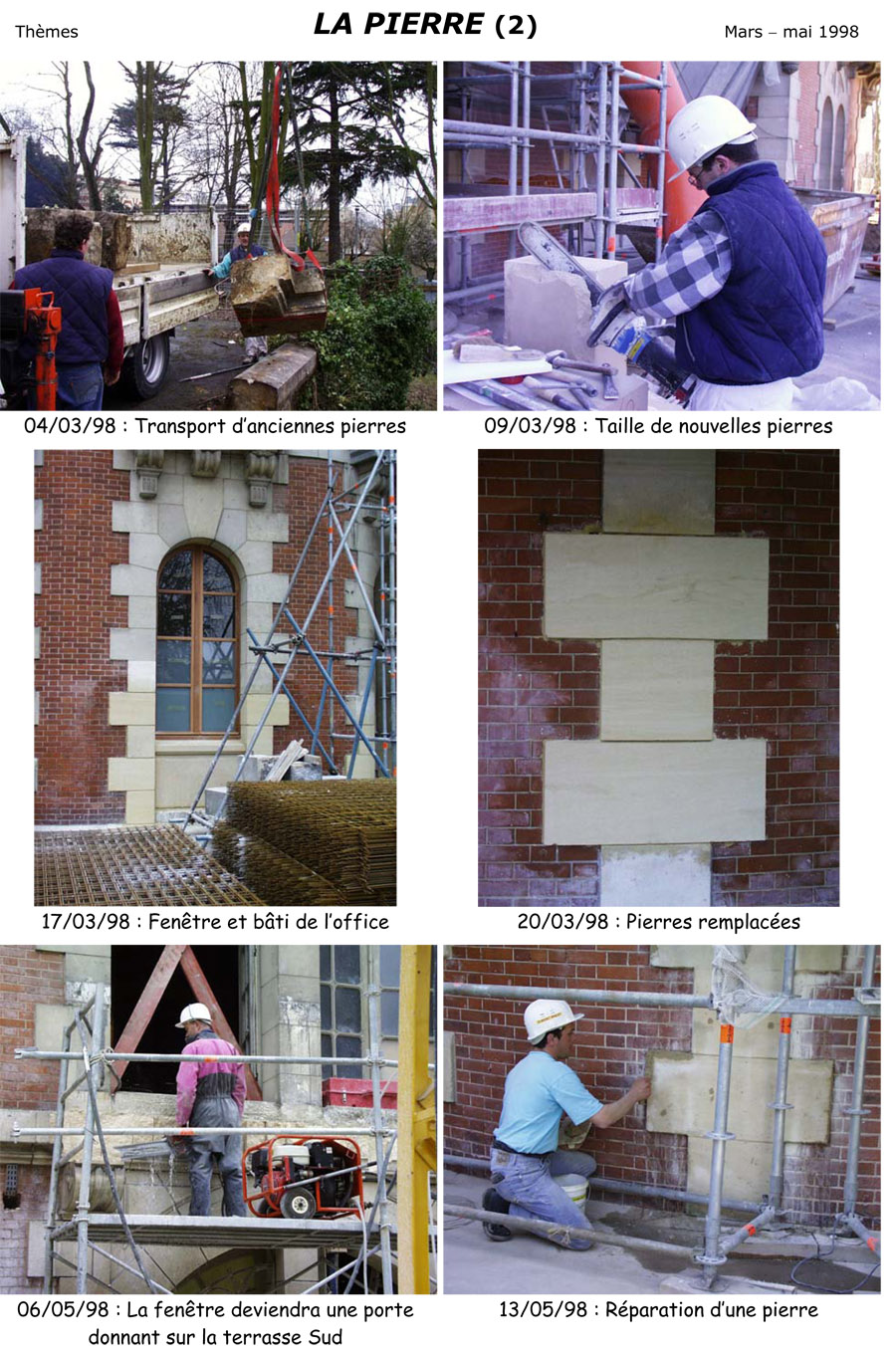 Thèmes

LA PIERRE (2)

Mars – mai 1998

04/03/98 : Transport d'anciennes pierres

09/03/98 : Taille de nouvelles pierres

17/03/98 : Fenêtre et bâti de l'office

20/03/98 : Pierres remplacées

06/05/98 : La fenêtre deviendra une porte donnant sur la terrasse Sud

13/05/98 : Réparation d'une pierre