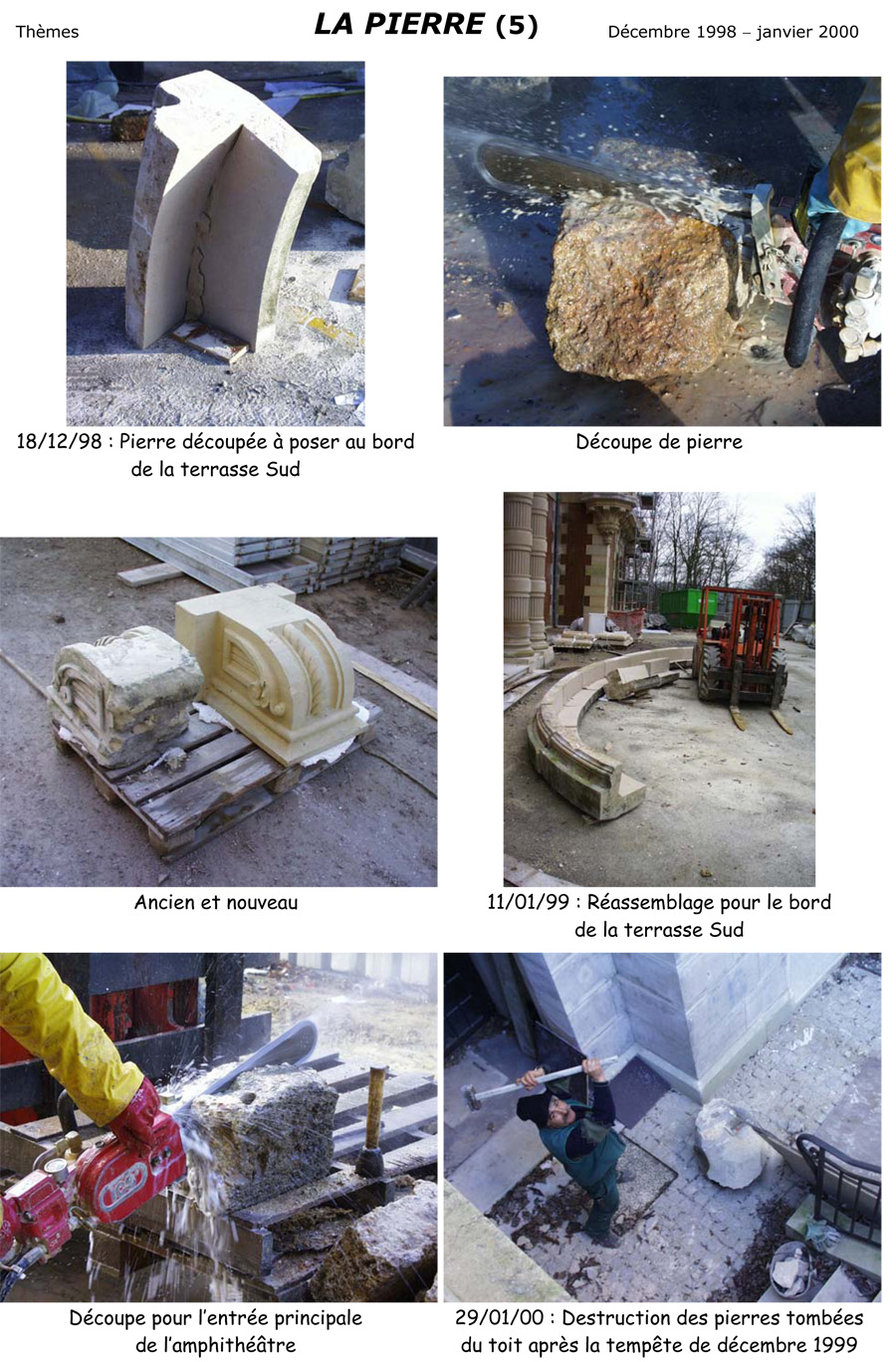 Thèmes

LA PIERRE (5)

Décembre 1998 – janvier 2000

18/12/98 : Pierre découpée à poser au bord de la terrasse Sud

Découpe de pierre

Ancien et nouveau

11/01/99 : Réassemblage pour le bord de la terrasse Sud

Découpe pour l'entrée principale de l'amphithéâtre

29/01/00 : Destruction des pierres tombées du toit après la tempête de décembre 1999